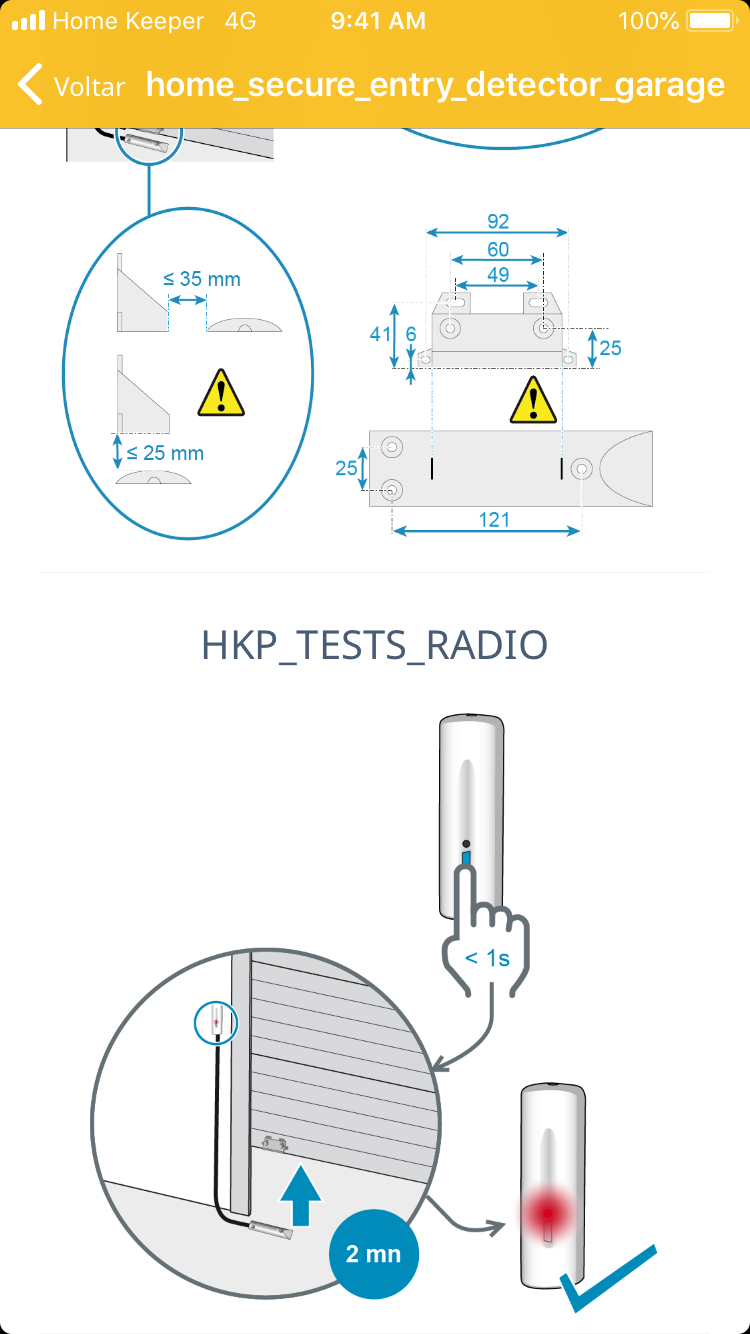 Home Keeper 4G 9:41 AM 100%

Voltar home_secure_entry_detector_garage

≤ 35 mm

≤ 25 mm

92
60
49
41
6
25
25
121

HKP_TESTS_RADIO

< 1s

2 mn